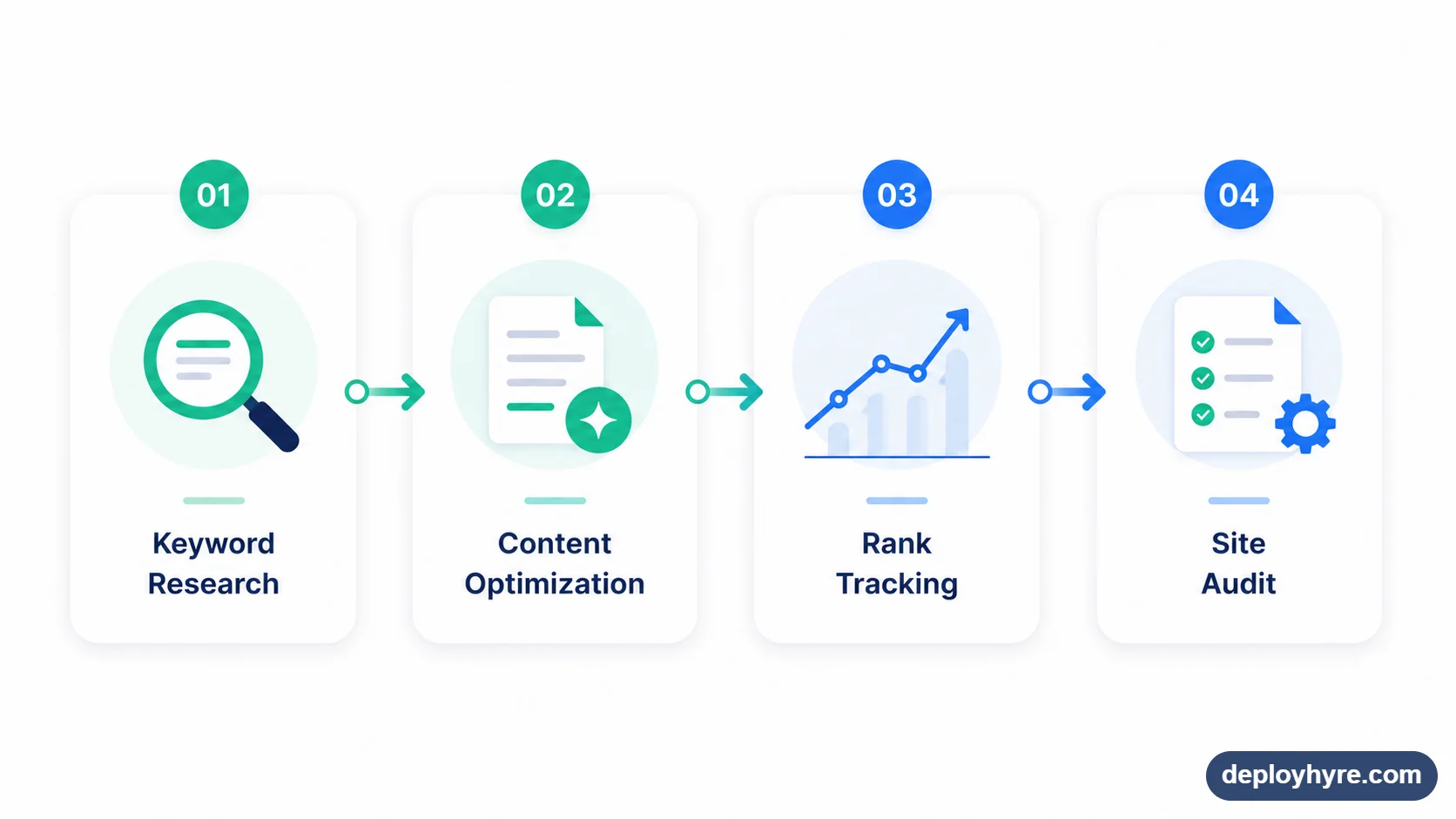 01

Keyword Research

02

Content Optimization

03

Rank Tracking

04

Site Audit

deployhyre.com